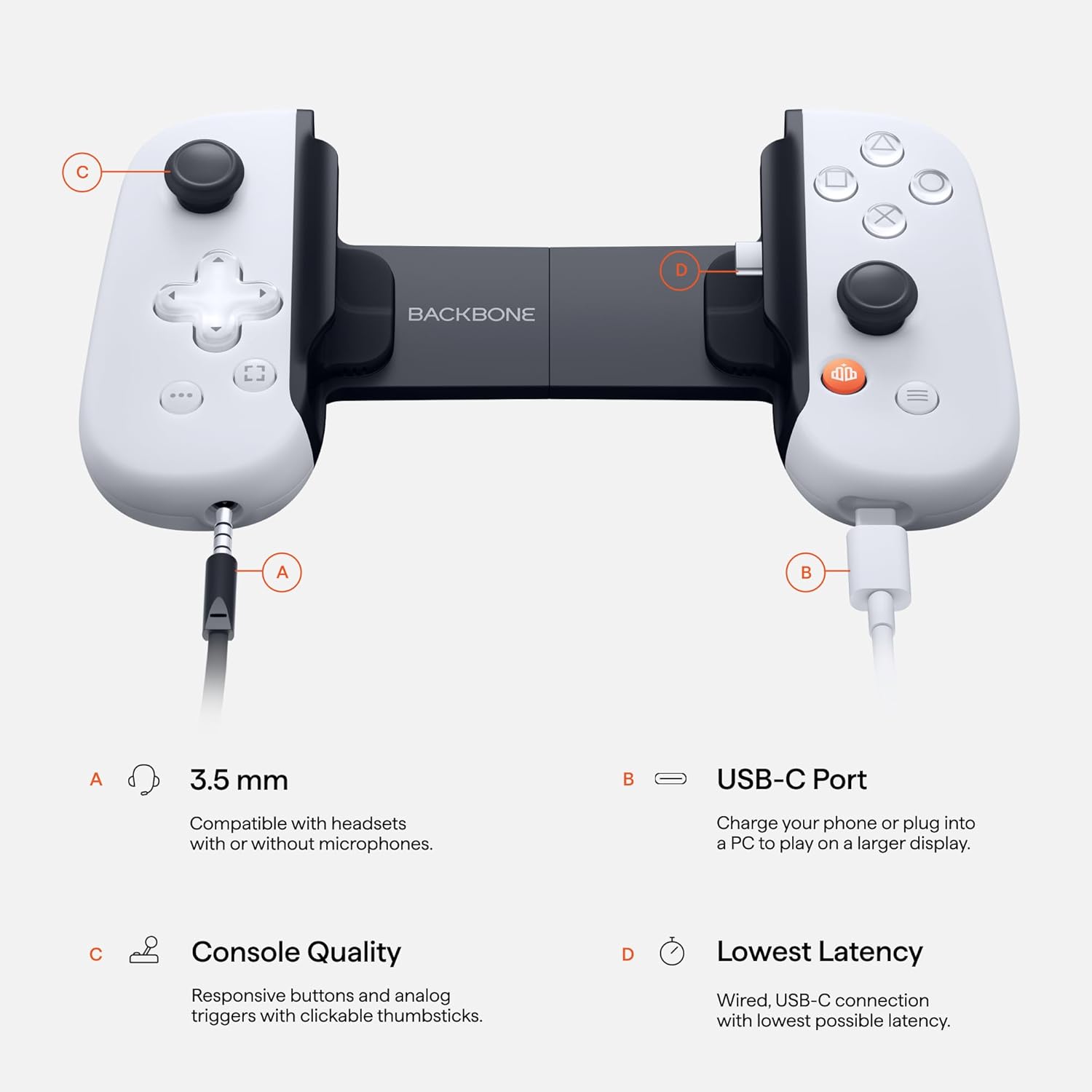 C

D

BACKBONE

A

B

A 3.5 mm

Compatible with headsets with or without microphones.

B USB-C Port

Charge your phone or plug into a PC to play on a larger display.

C Console Quality

Responsive buttons and analog triggers with clickable thumbsticks.

D Lowest Latency

Wired, USB-C connection with lowest possible latency.