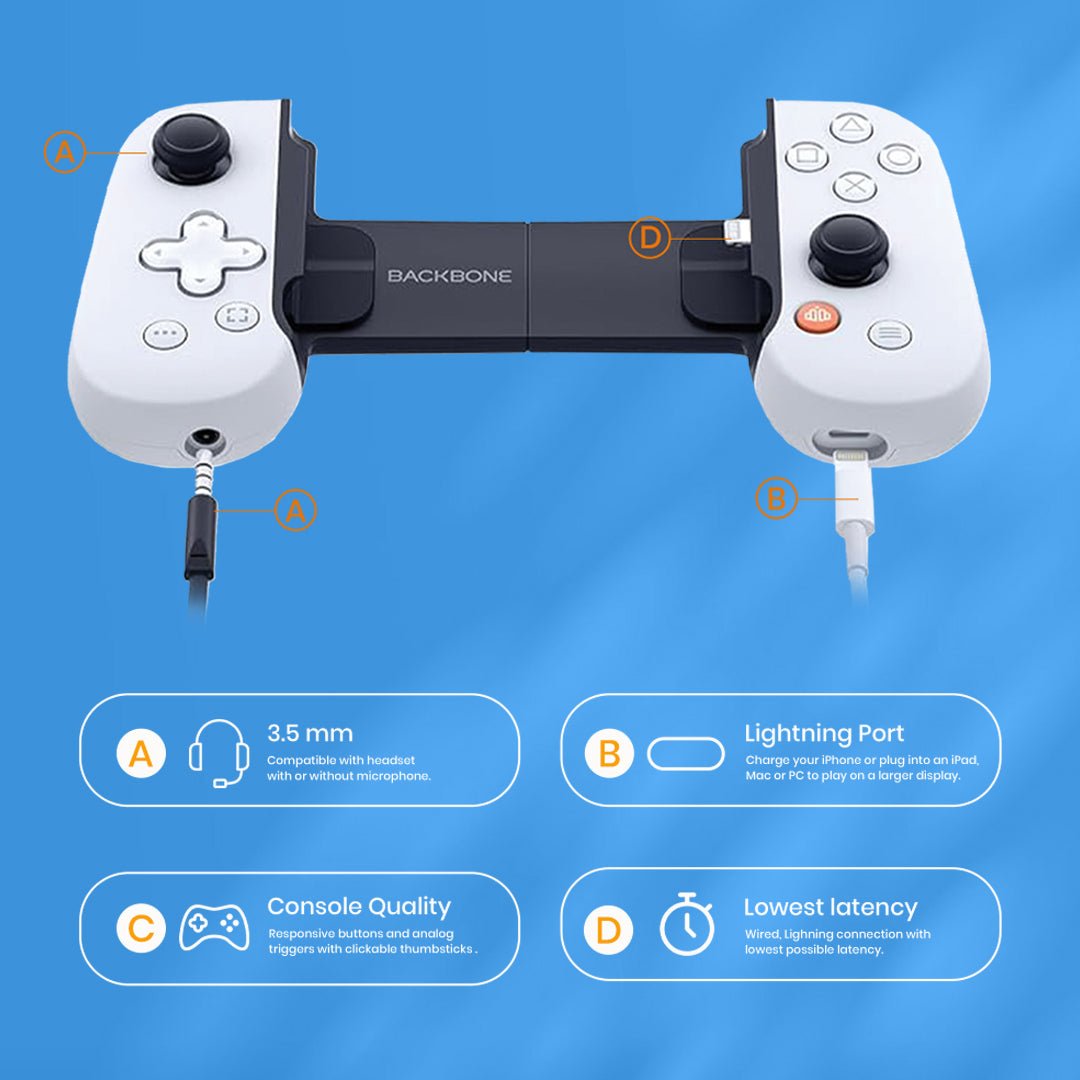 A

BACKBONE

D

A

B

A 3.5 mm
Compatible with headset with or without microphone.

B Lightning Port
Charge your iPhone or plug into an iPad, Mac or PC to play on a larger display.

C Console Quality
Responsive buttons and analog triggers with clickable thumbsticks .

D Lowest latency
Wired, Lighning connection with lowest possible latency.